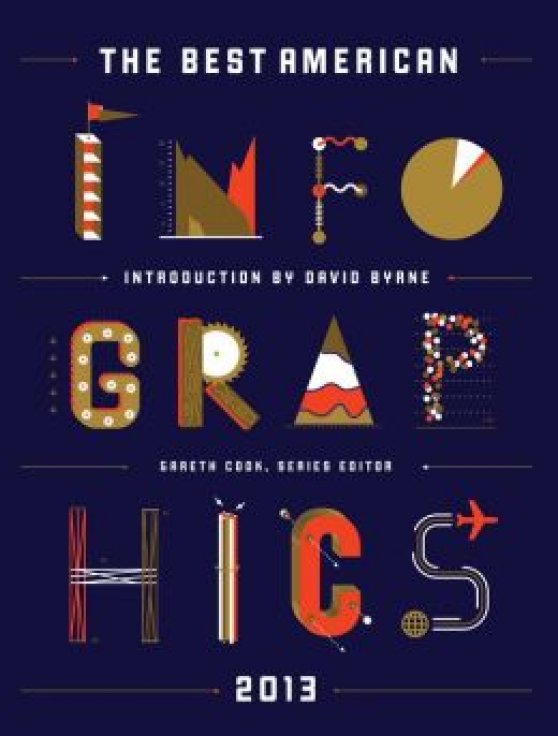 THE BEST AMERICAN

INFO

INTRODUCTION BY DAVID BYRNE

GRAP

GARETH COOK, SERIES EDITOR

HICS

2013